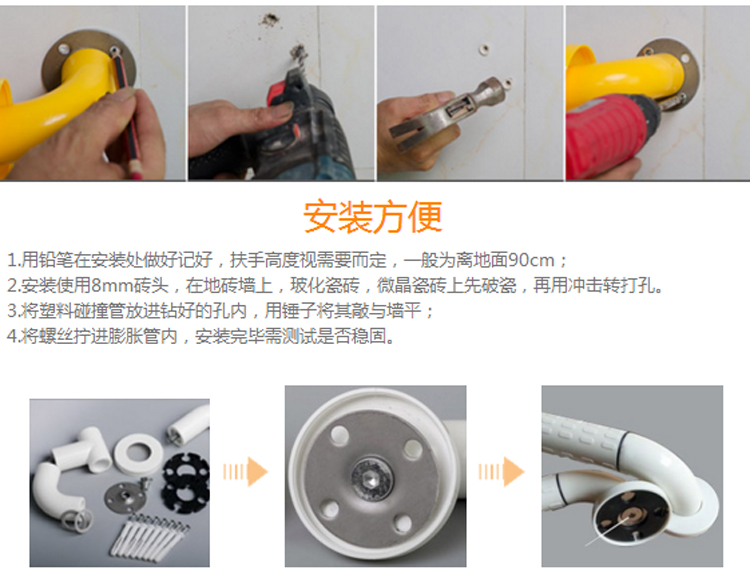 安装方便

1.用铅笔在安装处做好记好，扶手高度视需要而定，一般为离地面90cm；
2.安装使用8mm砖头，在地砖墙上，玻化瓷砖，微晶瓷砖上先破瓷，再用冲击转打孔。
3.将塑料碰撞管放进钻好的孔内，用锤子将其敲与墙平；
4.将螺丝拧进膨胀管内，安装完毕需测试是否稳固。